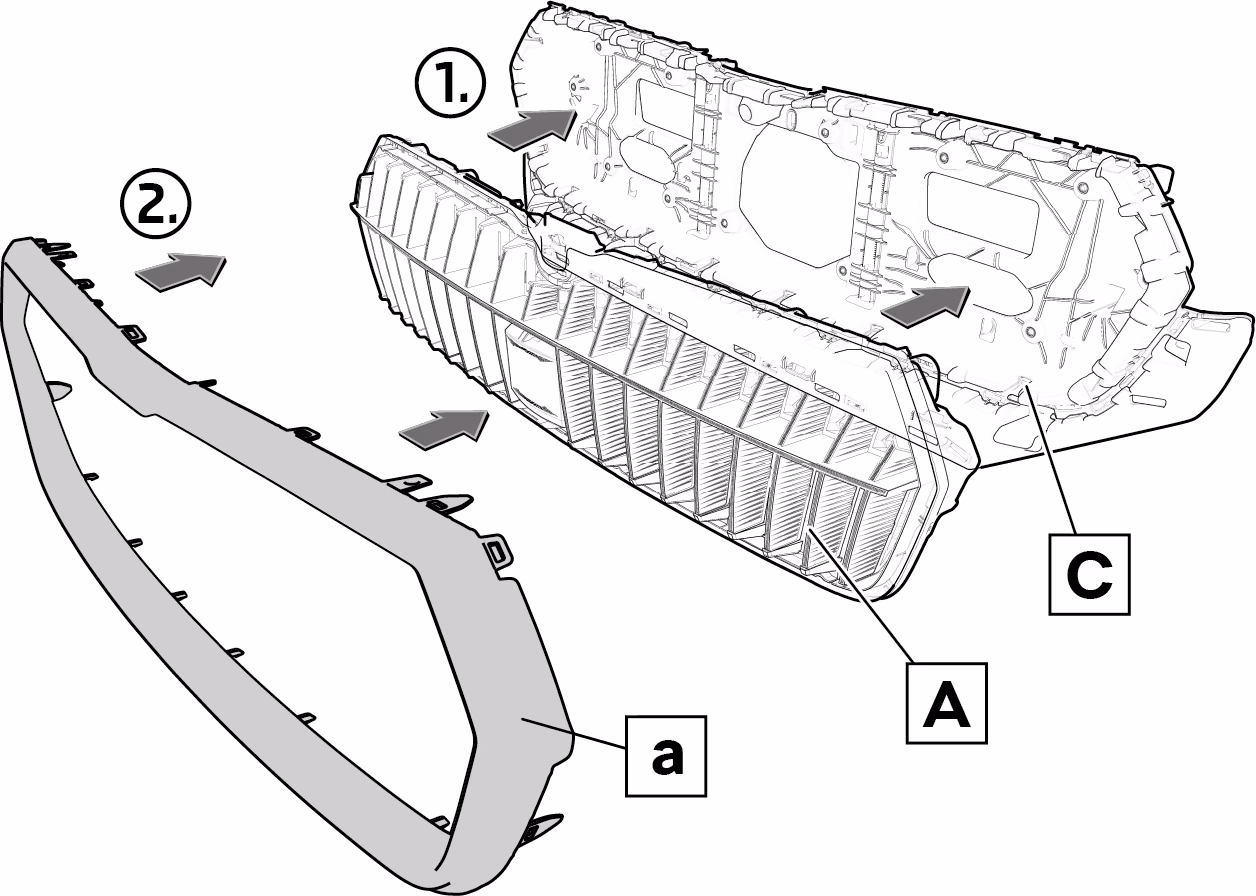 1.

2.

C

A

a